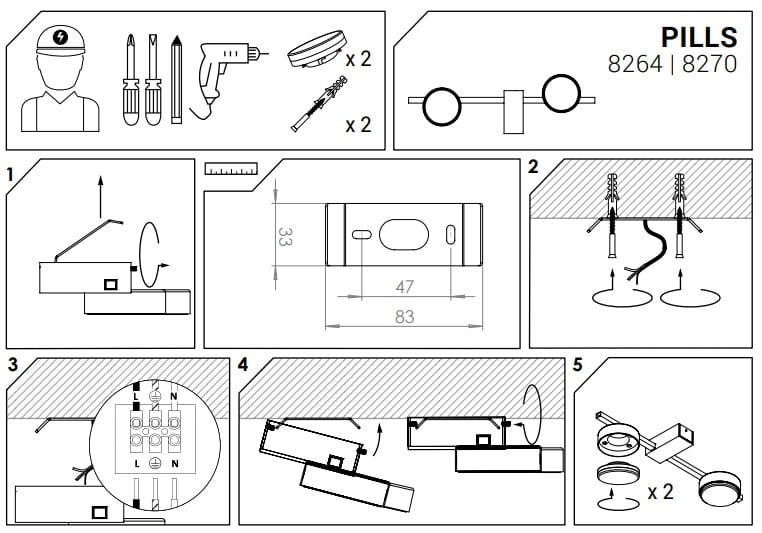 x 2

x 2

PILLS
8264 | 8270

1

33

47

83

2

3

L N

L N

4

5

x 2