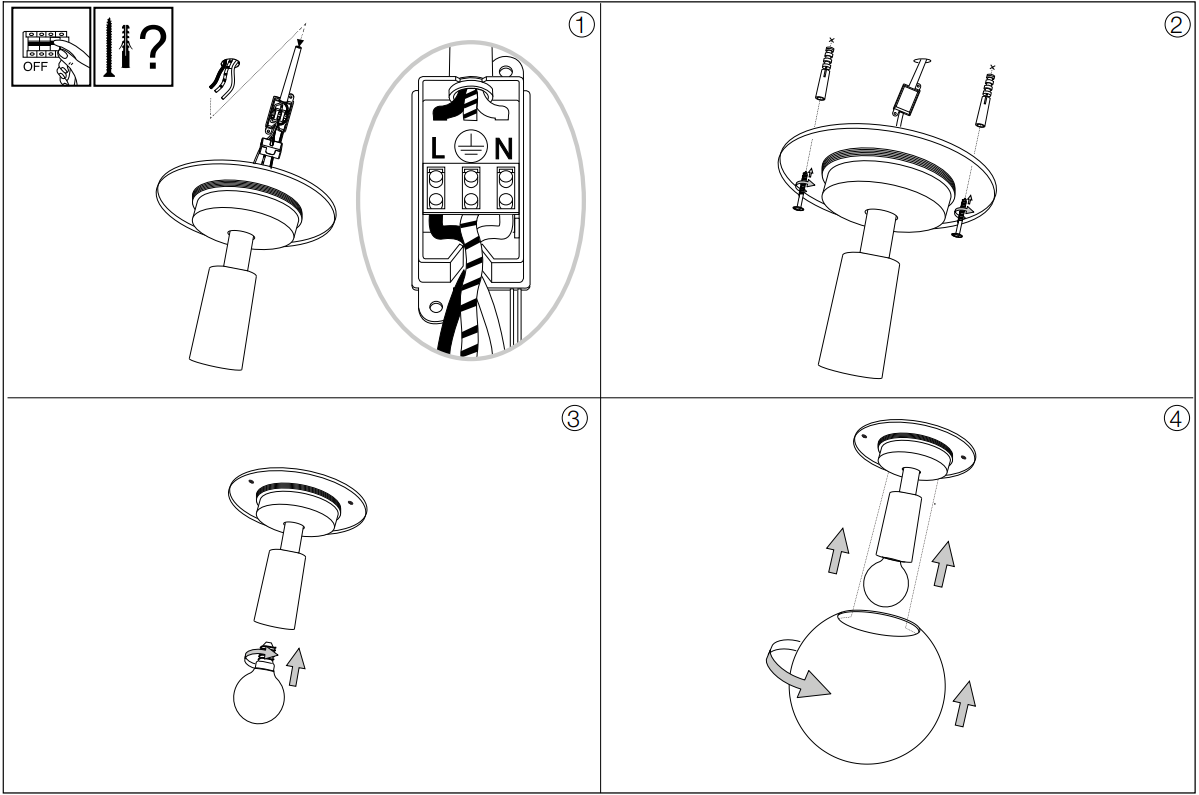 OFF

?

①

L N

②

③

④