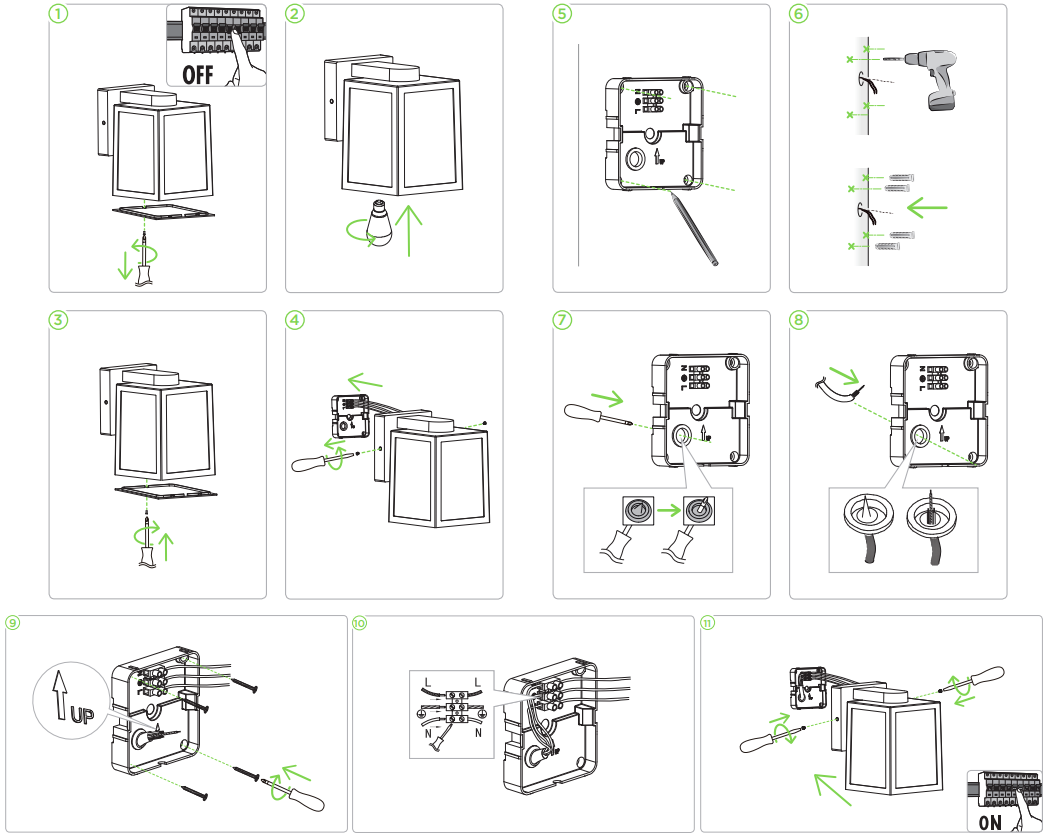 1
OFF
2
5
N
L
6
3
4
7
N
L
8
N
L
9
UP
10
L
L
N
N
11
ON