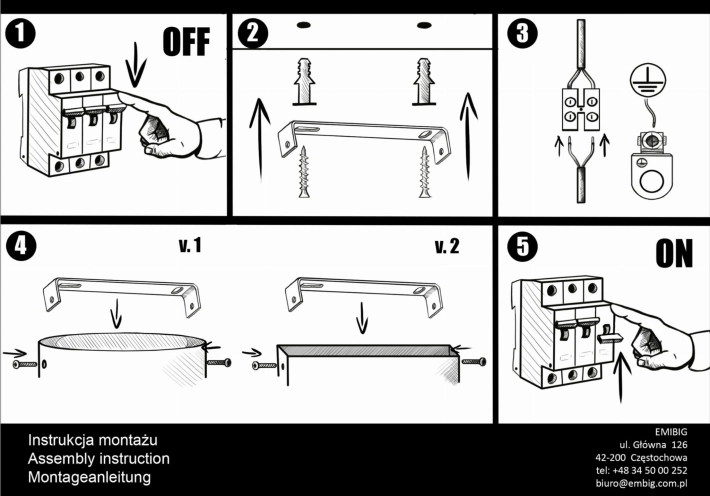 1 OFF

2

3

4 v. 1 v. 2

5 ON

Instrukcja montażu
Assembly instruction
Montageanleitung

EMIBIG
ul. Główna 126
42-200 Częstochowa
tel: +48 34 50 00 252
biuro@embig.com.pl