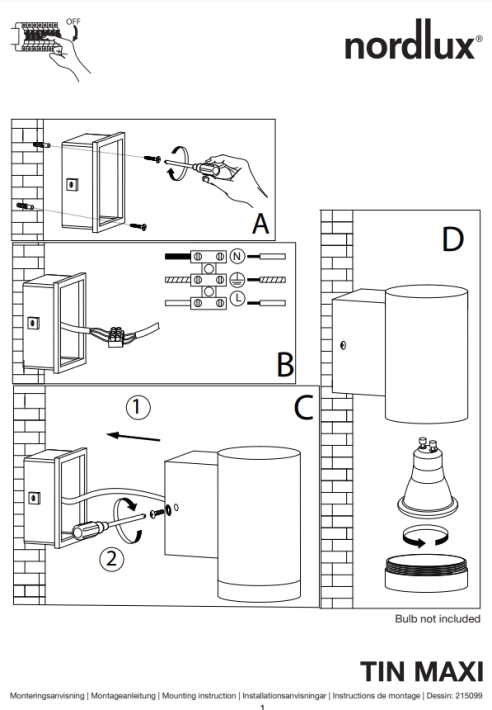 OFF

nordlux®

A

N

L

B

1

2

C

D

Bulb not included

TIN MAXI

Monteringsanvisning | Montageanleitung | Mounting instruction | Installationsanvisningar | Instructions de montage | Dessin: 215099

1