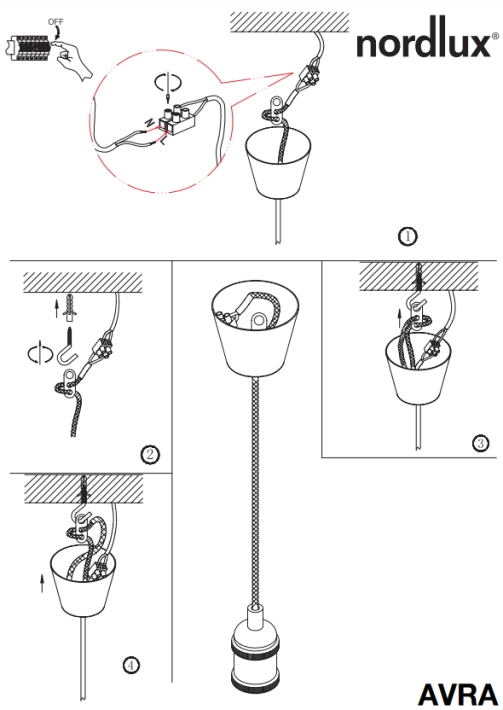 OFF

nordlux®

N
L

1

2

3

4

AVRA