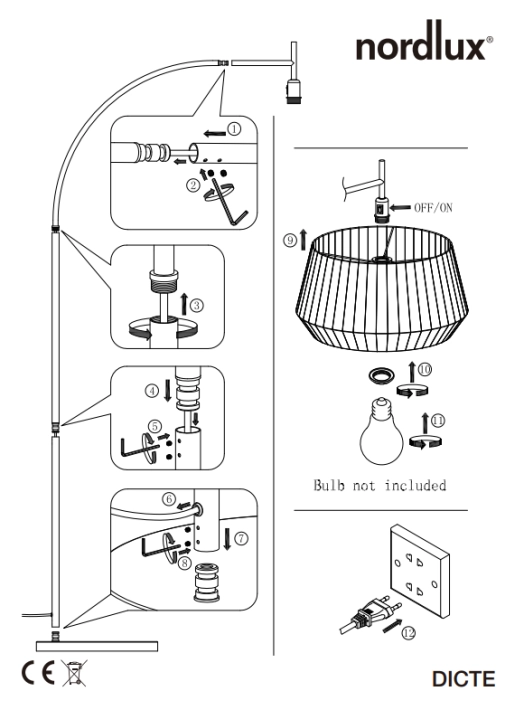 nordlux®

①

②

③

④

⑤

⑥

⑦

⑧

OFF/ON

⑨

⑩

⑪

Bulb not included

⑫

CE

DICTE