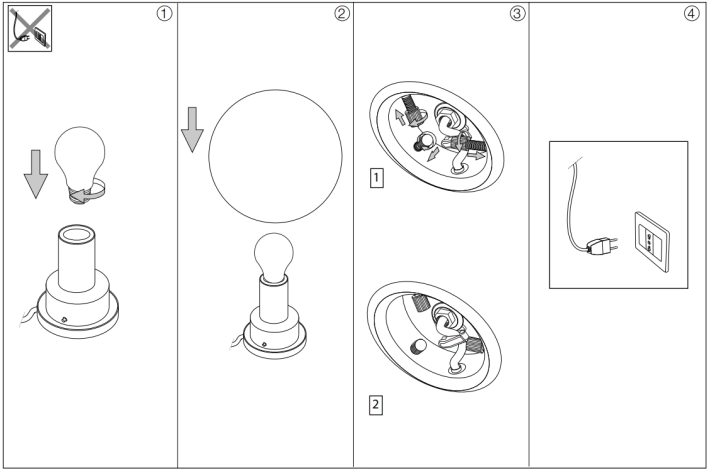 ①

②

③

1

2

④